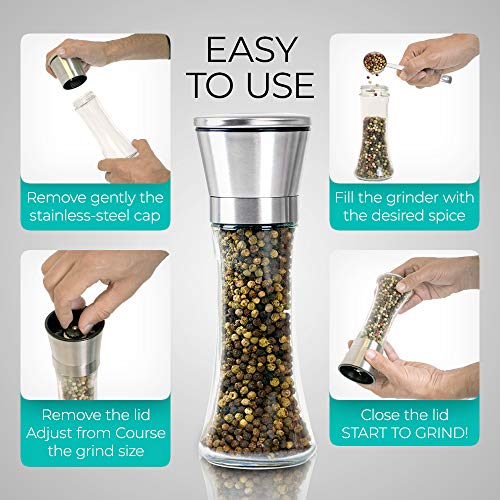 EASY TO USE

Remove gently the stainless-steel cap

Fill the grinder with the desired spice

Remove the lid Adjust from Course the grind size

Close the lid START TO GRIND!